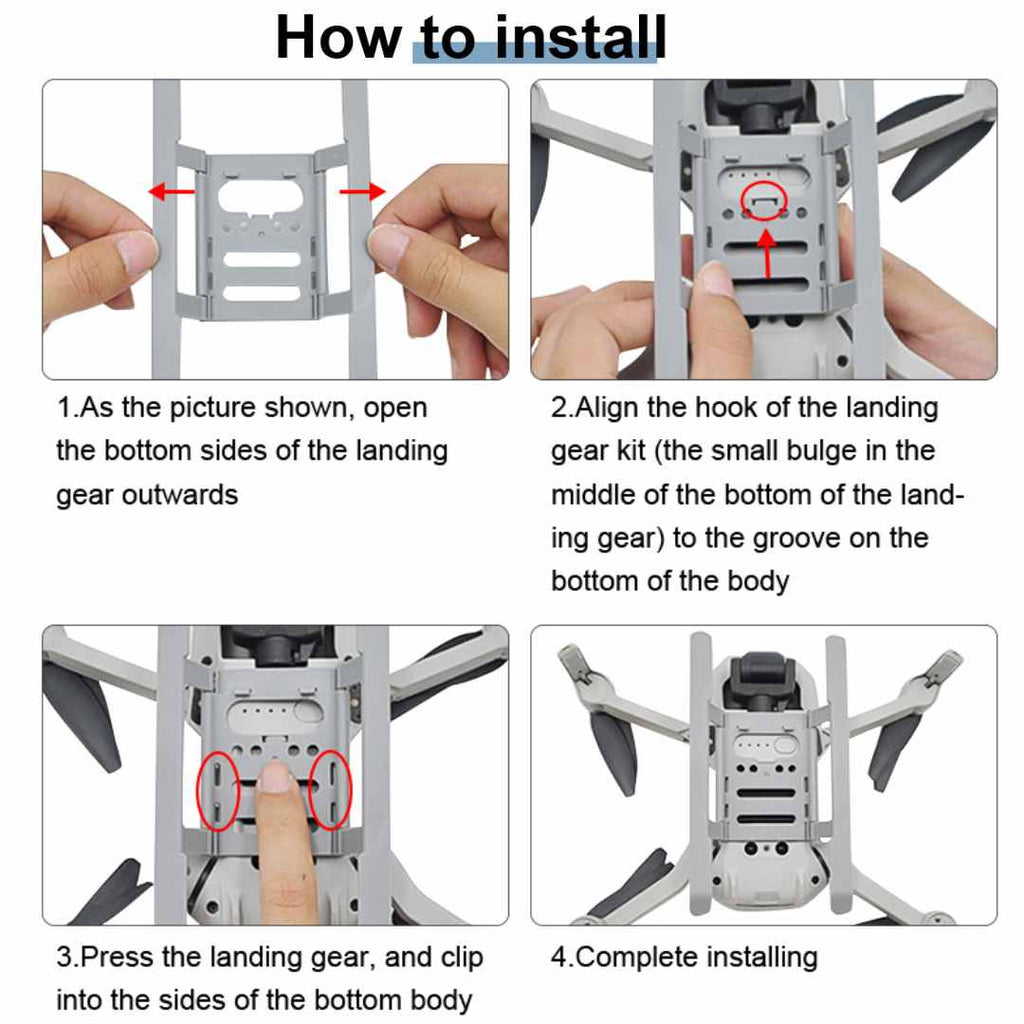 How to install

1.As the picture shown, open the bottom sides of the landing gear outwards

2.Align the hook of the landing gear kit (the small bulge in the middle of the bottom of the landing gear) to the groove on the bottom of the body

3.Press the landing gear, and clip into the sides of the bottom body

4.Complete installing