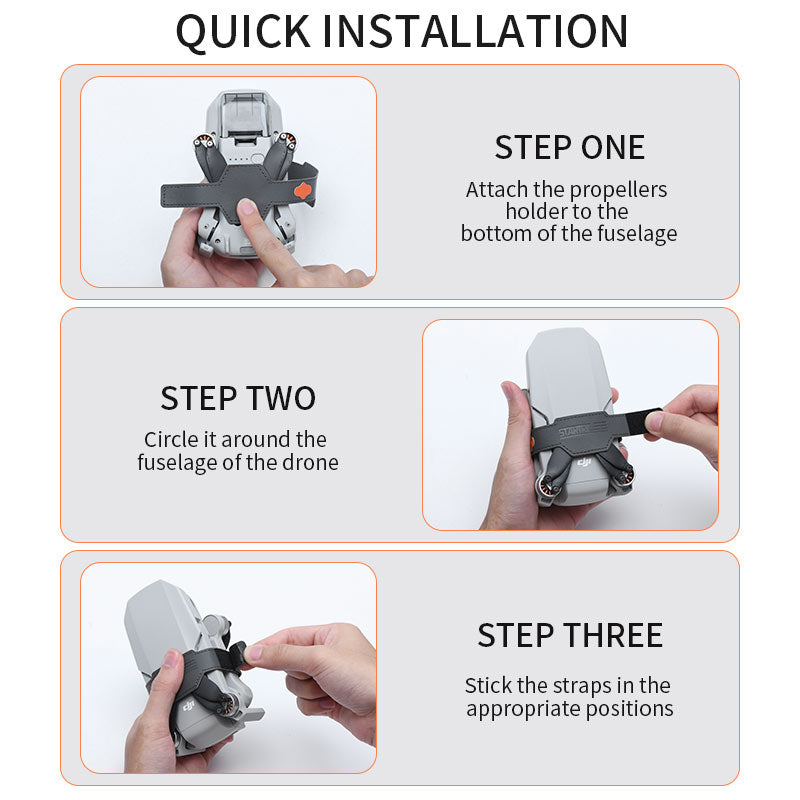 QUICK INSTALLATION

STEP ONE

Attach the propellers holder to the bottom of the fuselage

STEP TWO

Circle it around the fuselage of the drone

STARTRC

dji

STEP THREE

Stick the straps in the appropriate positions

dji